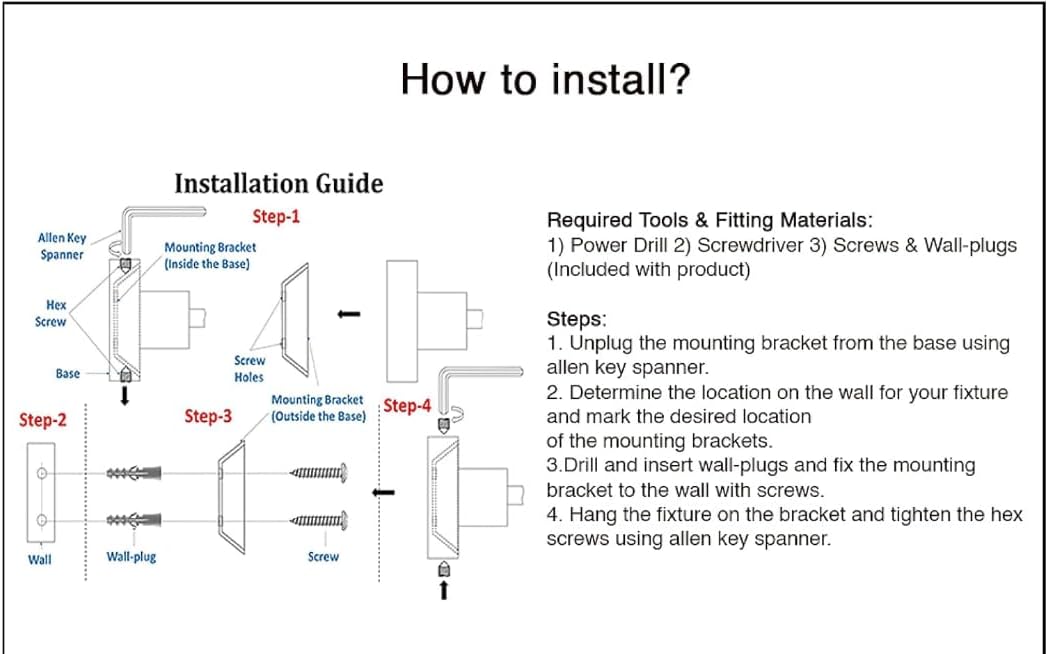 How to install?

Installation Guide

Step-1

Allen Key Spanner

Mounting Bracket (Inside the Base)

Hex Screw

Base

Screw Holes

Mounting Bracket (Outside the Base)

Step-2

Step-3

Step-4

Wall

Wall-plug

Screw

Required Tools & Fitting Materials:
1) Power Drill 2) Screwdriver 3) Screws & Wall-plugs (Included with product)

Steps:
1. Unplug the mounting bracket from the base using allen key spanner.
2. Determine the location on the wall for your fixture and mark the desired location of the mounting brackets.
3.Drill and insert wall-plugs and fix the mounting bracket to the wall with screws.
4. Hang the fixture on the bracket and tighten the hex screws using allen key spanner.