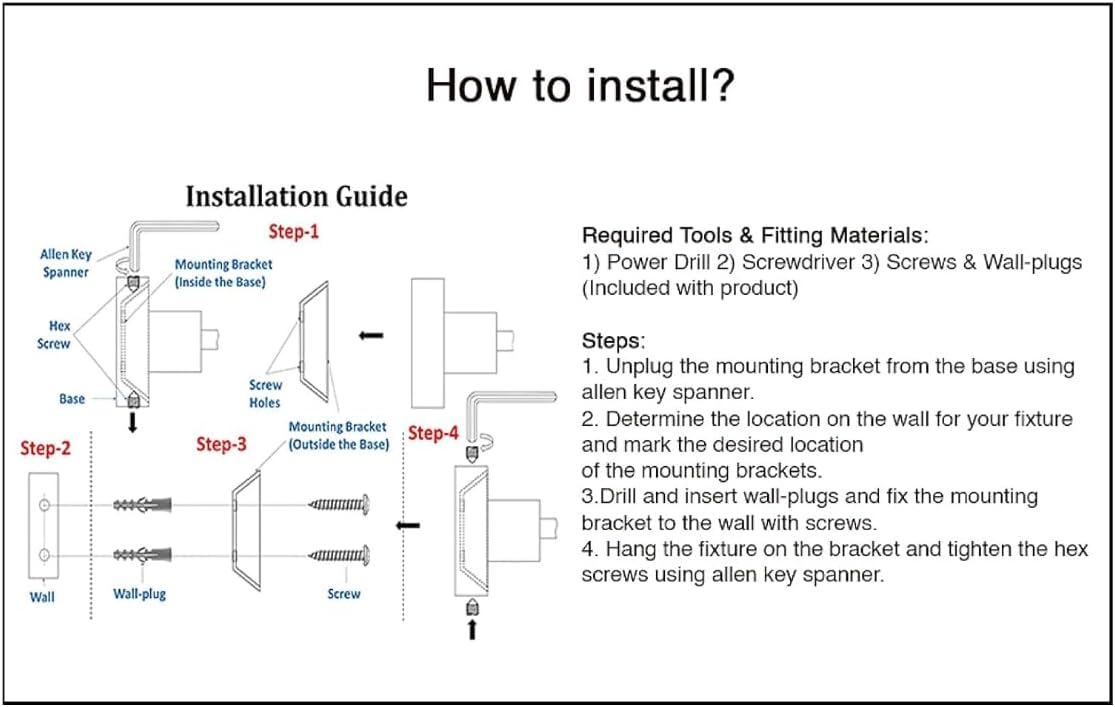 How to install?

Installation Guide

Step-1

Allen Key Spanner

Mounting Bracket (Inside the Base)

Hex Screw

Base

Screw Holes

Step-2

Step-3

Mounting Bracket (Outside the Base)

Step-4

Wall

Wall-plug

Screw

Required Tools & Fitting Materials:
1) Power Drill 2) Screwdriver 3) Screws & Wall-plugs (Included with product)

Steps:
1. Unplug the mounting bracket from the base using allen key spanner.
2. Determine the location on the wall for your fixture and mark the desired location
of the mounting brackets.
3.Drill and insert wall-plugs and fix the mounting bracket to the wall with screws.
4. Hang the fixture on the bracket and tighten the hex screws using allen key spanner.